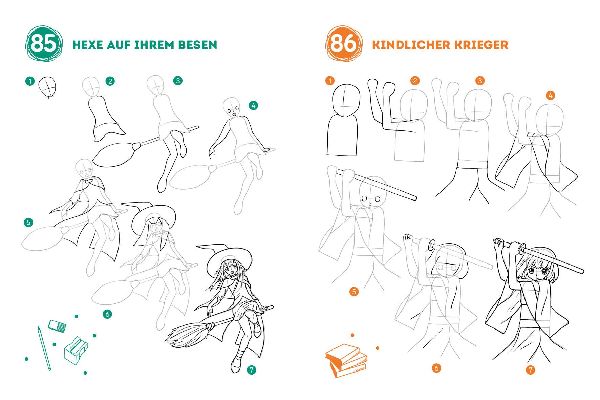 85 HEXE AUF IHREM BESEN

1 2 3 4 5 6 7

86 KINDLICHER KRIEGER

1 2 3 4 5 6 7