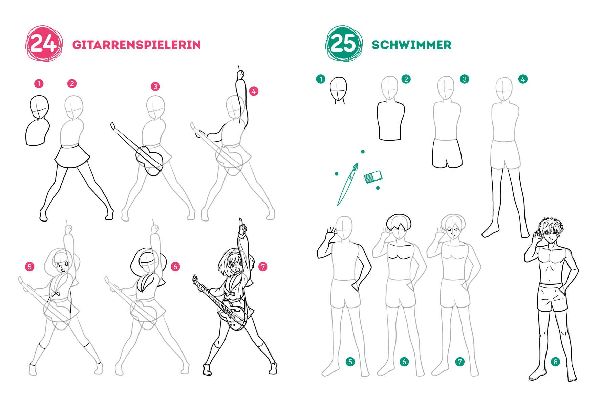 24 GITARRENSPIELERIN

1 2 3 4

5 6 7

25 SCHWIMMER

1 2 3 4

5 6 7 8